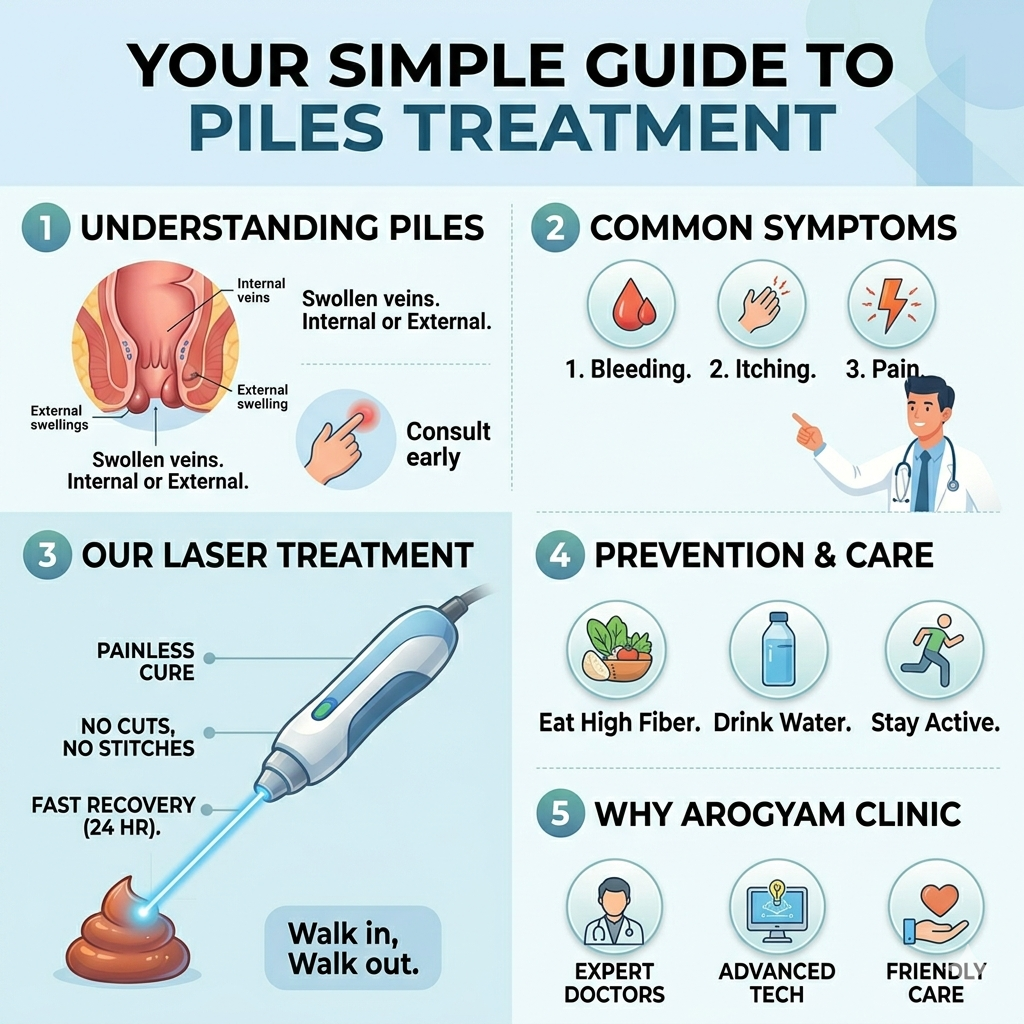 YOUR SIMPLE GUIDE TO
PILES TREATMENT

1 UNDERSTANDING PILES

Internal veins

External swelling

External swellings

Swollen veins. Internal or External.

Swollen veins. Internal or External.

Consult early

2 COMMON SYMPTOMS

1. Bleeding. 2. Itching. 3. Pain.

3 OUR LASER TREATMENT

PAINLESS CURE

NO CUTS, NO STITCHES

FAST RECOVERY (24 HR).

Walk in, Walk out.

4 PREVENTION & CARE

Eat High Fiber. Drink Water. Stay Active.

5 WHY AROGYAM CLINIC

EXPERT DOCTORS

ADVANCED TECH

FRIENDLY CARE